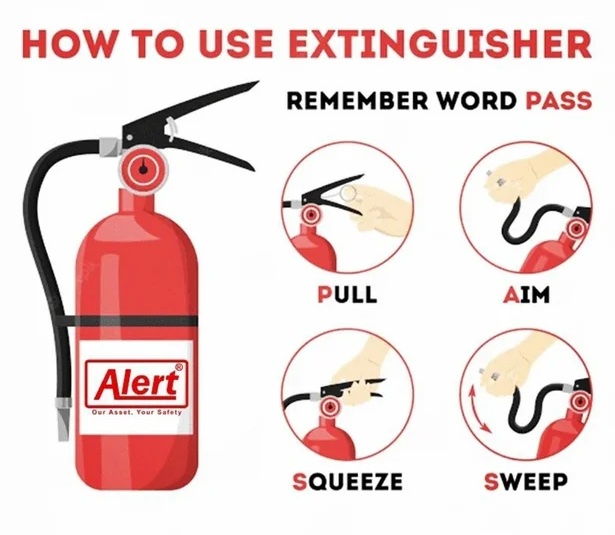 HOW TO USE EXTINGUISHER

REMEMBER WORD PASS

Alert®
Our Asset, Your Safety

PULL

AIM

SQUEEZE

SWEEP